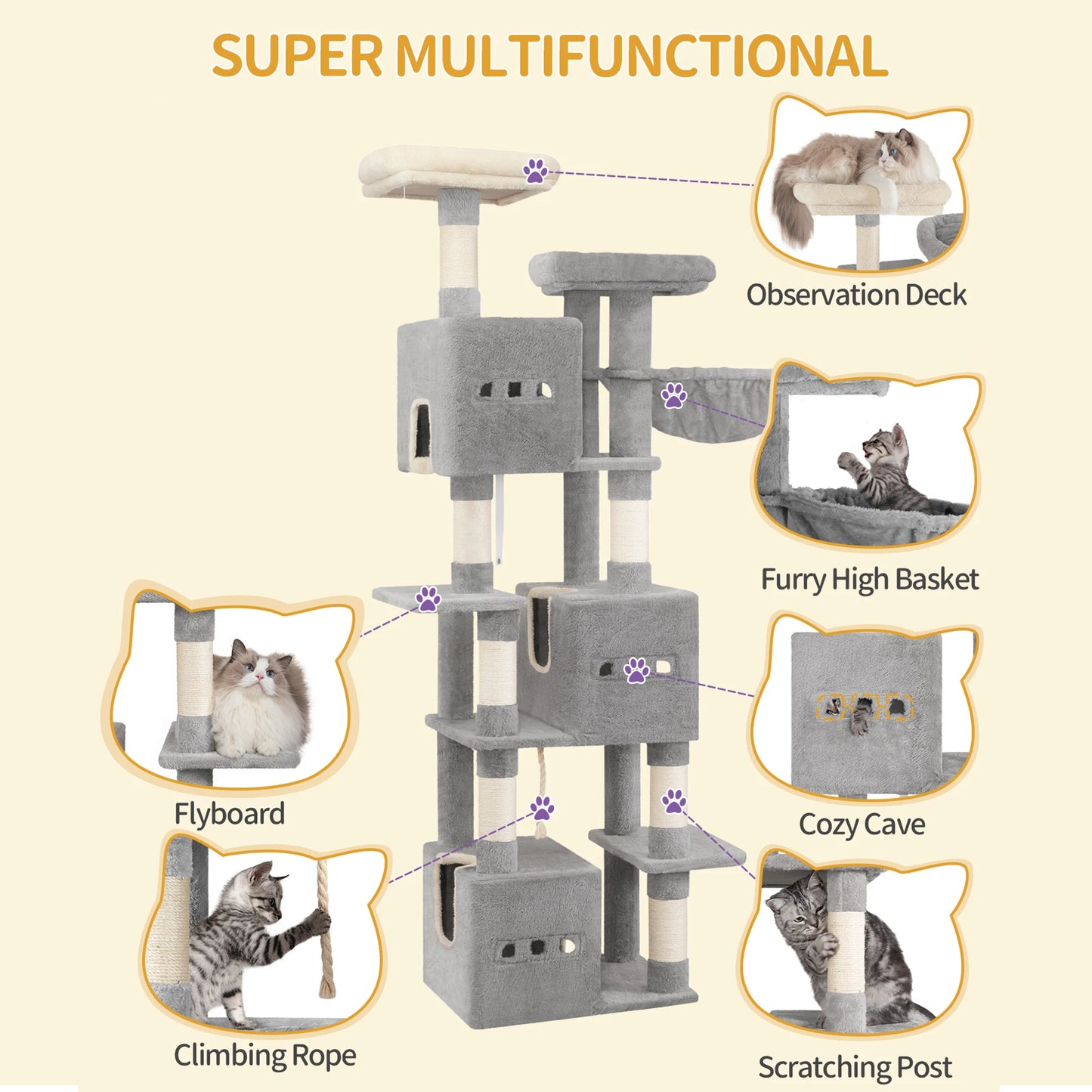 SUPER MULTIFUNCTIONAL

Observation Deck

Furry High Basket

Flyboard

Cozy Cave

Climbing Rope

Scratching Post